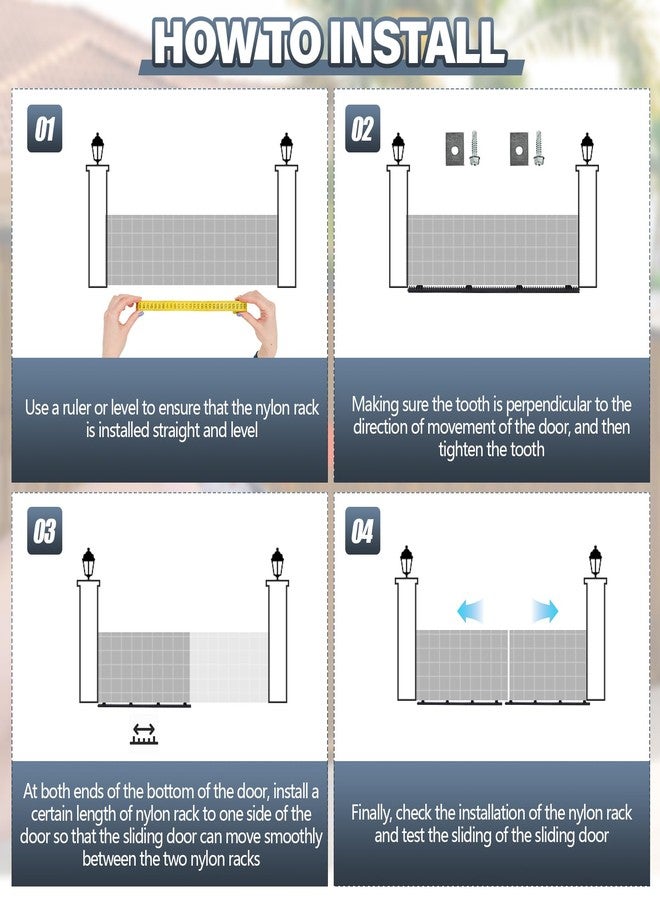 HOW TO INSTALL

01

Use a ruler or level to ensure that the nylon rack is installed straight and level

02

Making sure the tooth is perpendicular to the direction of movement of the door, and then tighten the tooth

03

At both ends of the bottom of the door, install a certain length of nylon rack to one side of the door so that the sliding door can move smoothly between the two nylon racks

04

Finally, check the installation of the nylon rack and test the sliding of the sliding door